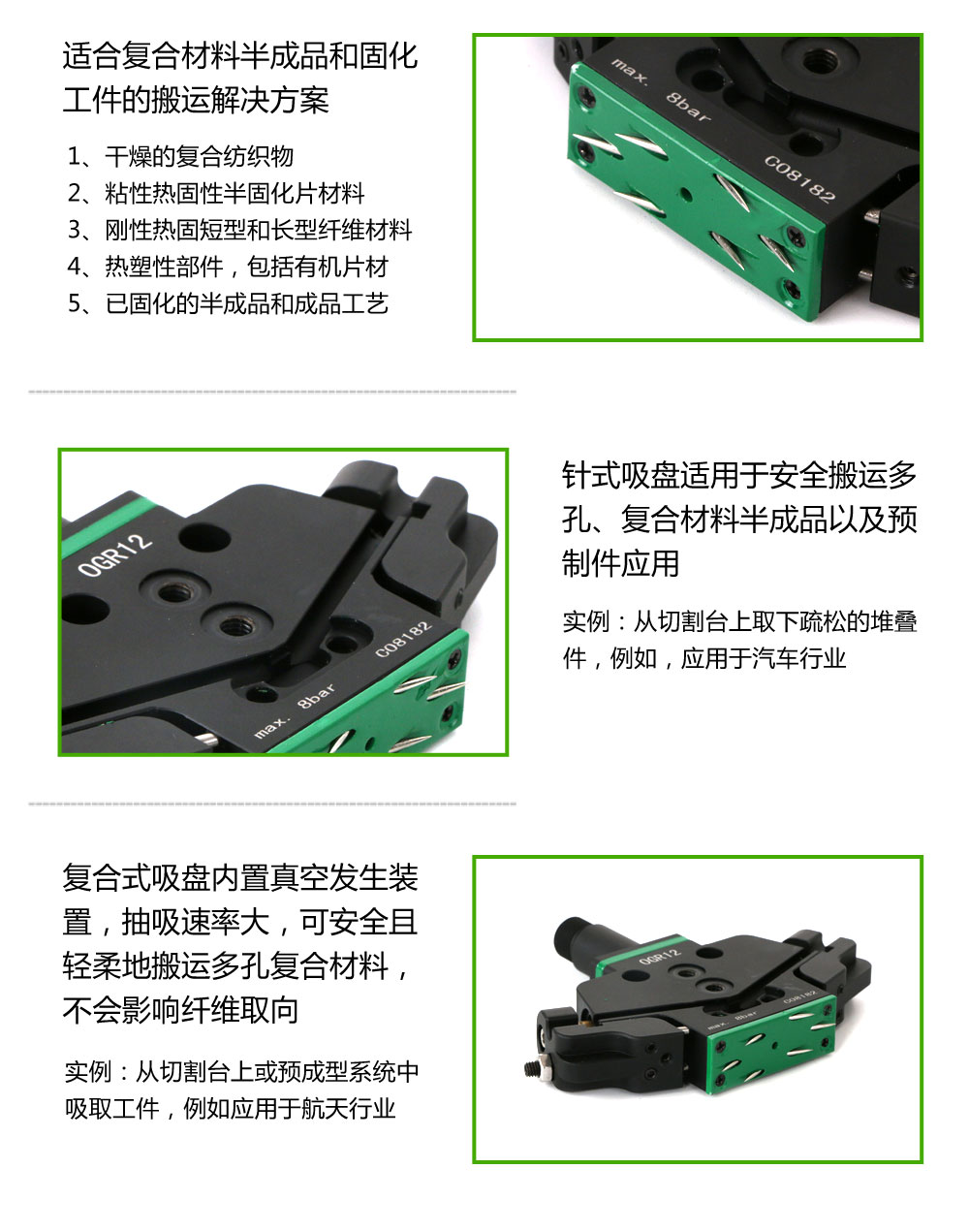 适合复合材料半成品和固化工件的搬运解决方案

1、干燥的复合纺织物
2、粘性热固性半固化片材料
3、刚性热固短型和长型纤维材料
4、热塑性部件，包括有机片材
5、已固化的半成品和成品工艺

max. 8bar
C08182

OGR12
C08182
max. 8bar

针式吸盘适用于安全搬运多孔、复合材料半成品以及预制件应用

实例：从切割台上取下疏松的堆叠件，例如，应用于汽车行业

复合式吸盘内置真空发生装置，抽吸速率大，可安全且轻柔地搬运多孔复合材料，不会影响纤维取向

实例：从切割台上或预成型系统中吸取工件，例如应用于航天行业

OGR12
max. 8bar
C08182