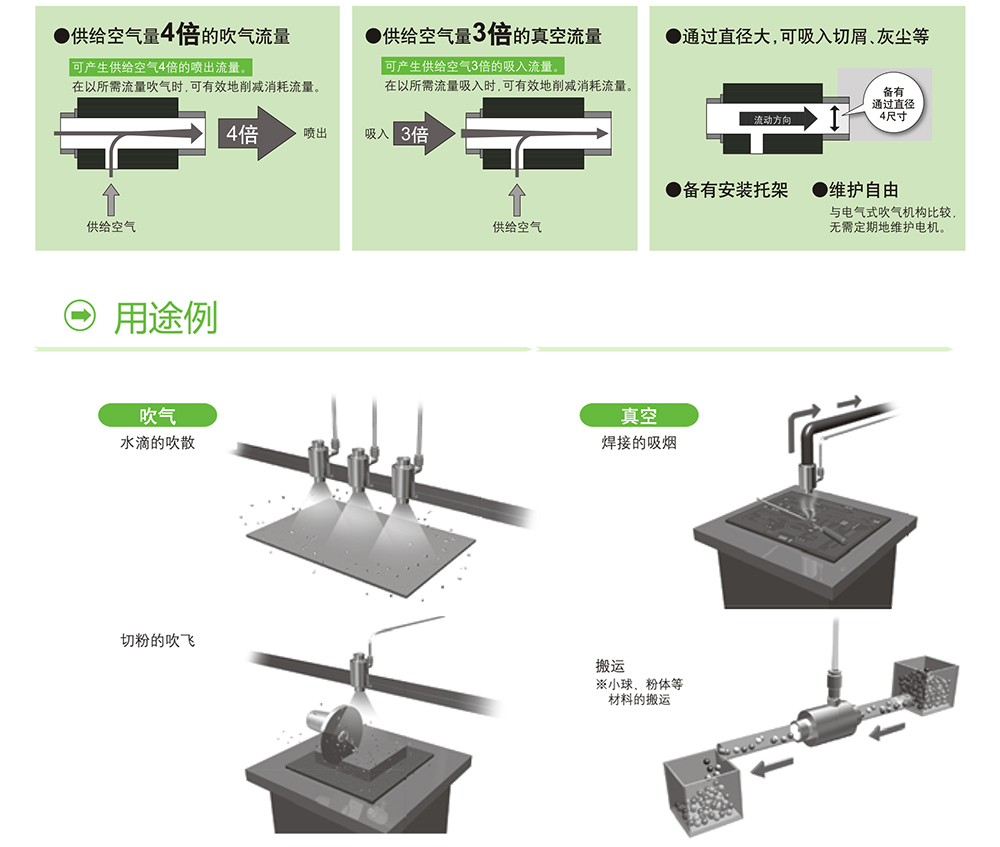 ●供给空气量4倍的吹气流量

可产生供给空气4倍的喷出流量。

在以所需流量吹气时，可有效地削减消耗流量。

4倍

喷出

供给空气

●供给空气量3倍的真空流量

可产生供给空气3倍的吸入流量。

在以所需流量吸入时，可有效地削减消耗流量。

吸入

3倍

供给空气

●通过直径大，可吸入切屑、灰尘等

流动方向

备有通过直径4尺寸

●备有安装托架

●维护自由

与电气式吹气机构比较，无需定期地维护电机。

用途例

吹气

水滴的吹散

切粉的吹飞

真空

焊接的吸烟

搬运

※小球、粉体等材料的搬运